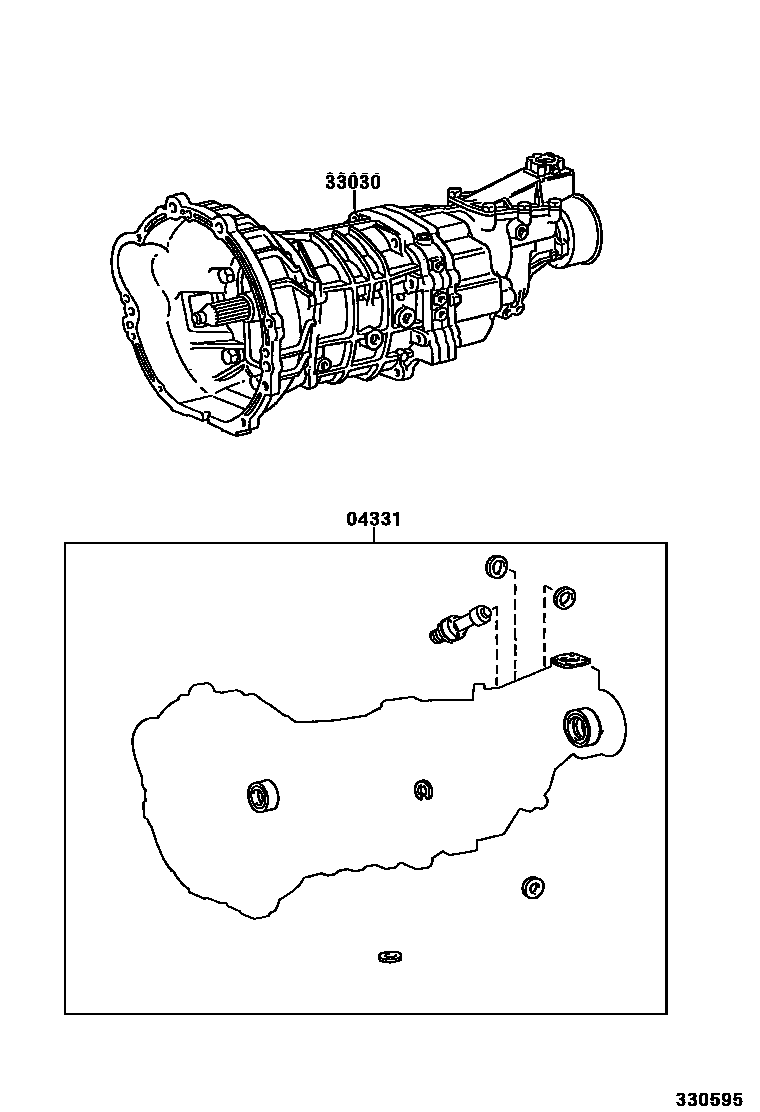 33030

04331

330595